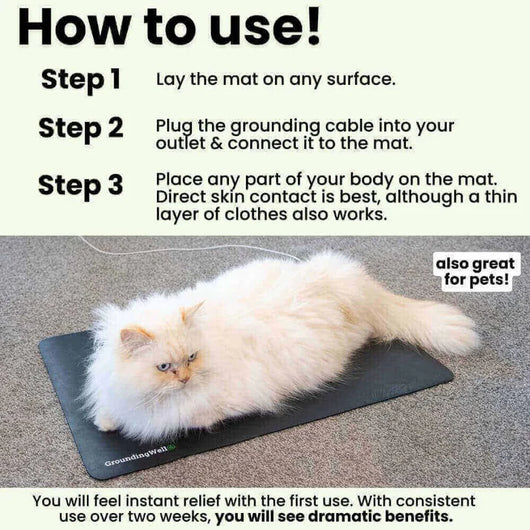 How to use!

Step 1 Lay the mat on any surface.

Step 2 Plug the grounding cable into your outlet & connect it to the mat.

Step 3 Place any part of your body on the mat. Direct skin contact is best, although a thin layer of clothes also works.

also great for pets!

GroundingWell

You will feel instant relief with the first use. With consistent use over two weeks, you will see dramatic benefits.